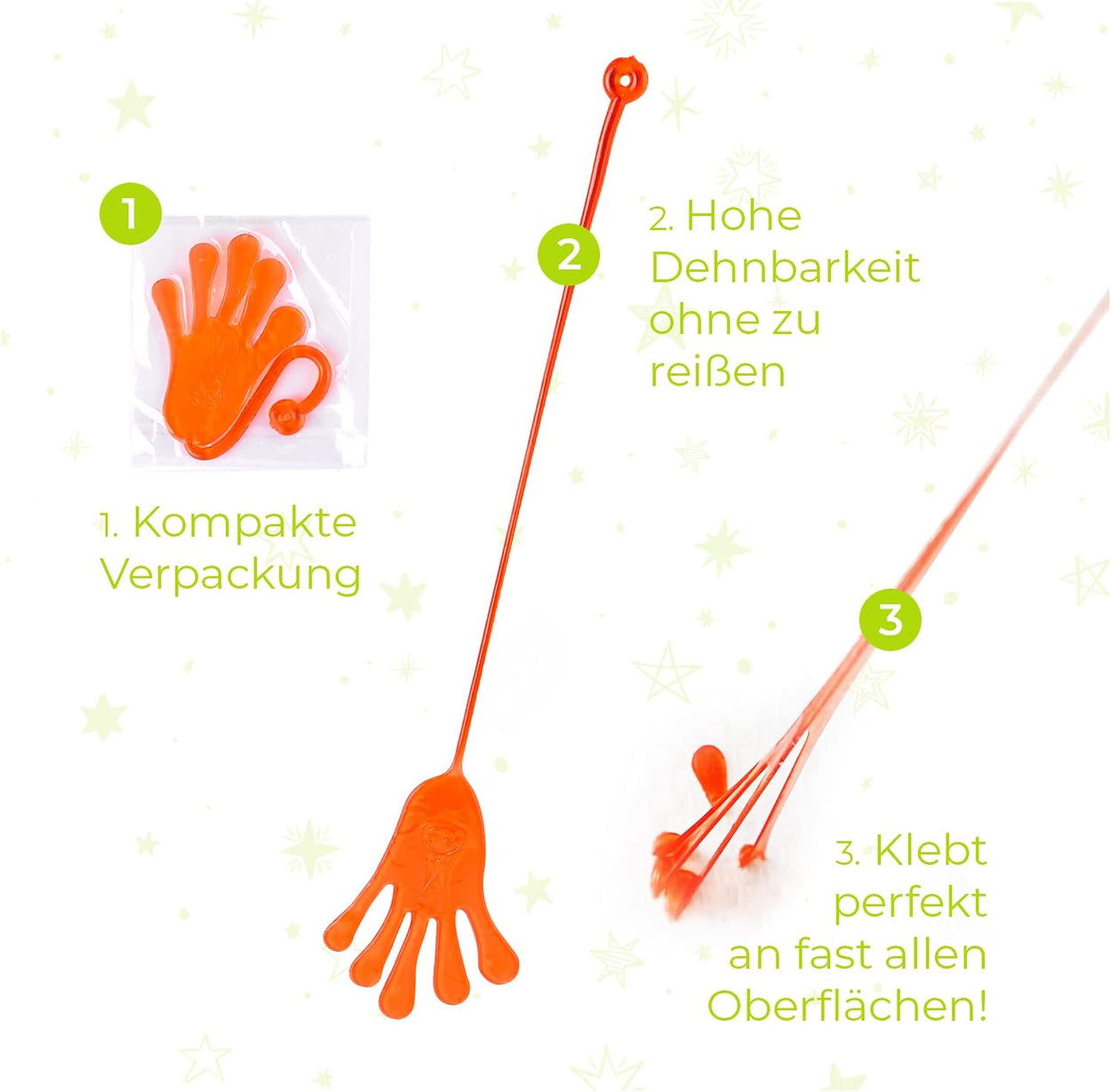 1

1. Kompakte Verpackung

2

2. Hohe Dehnbarkeit ohne zu reißen

3

3. Klebt perfekt an fast allen Oberflächen!