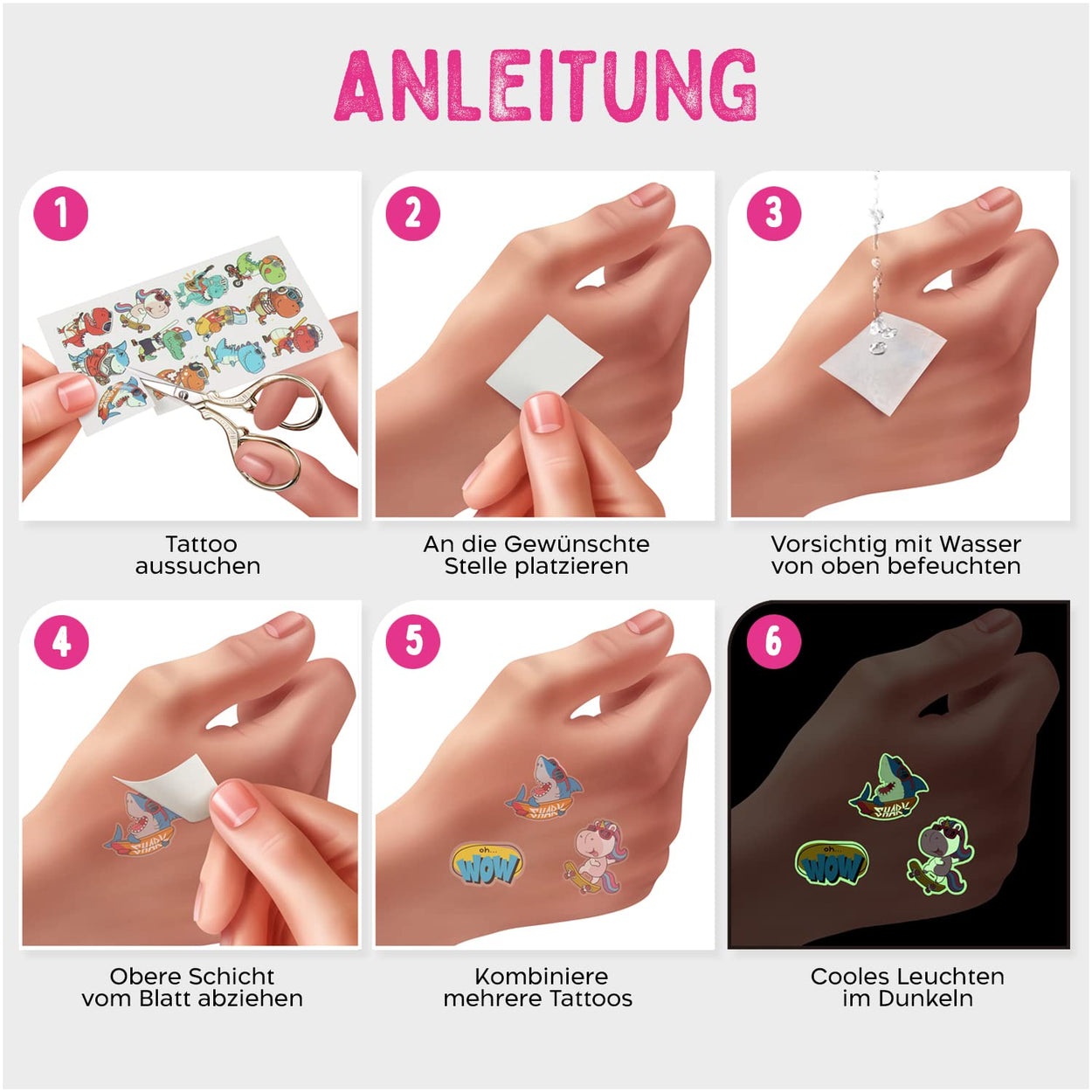 ANLEITUNG

1

Tattoo aussuchen

2

An die Gewünschte Stelle platzieren

3

Vorsichtig mit Wasser von oben befeuchten

4

SHARK

Obere Schicht vom Blatt abziehen

5

SHARK

oh...

WOW

Kombiniere mehrere Tattoos

6

SHARK

oh...

WOW

Cooles Leuchten im Dunkeln